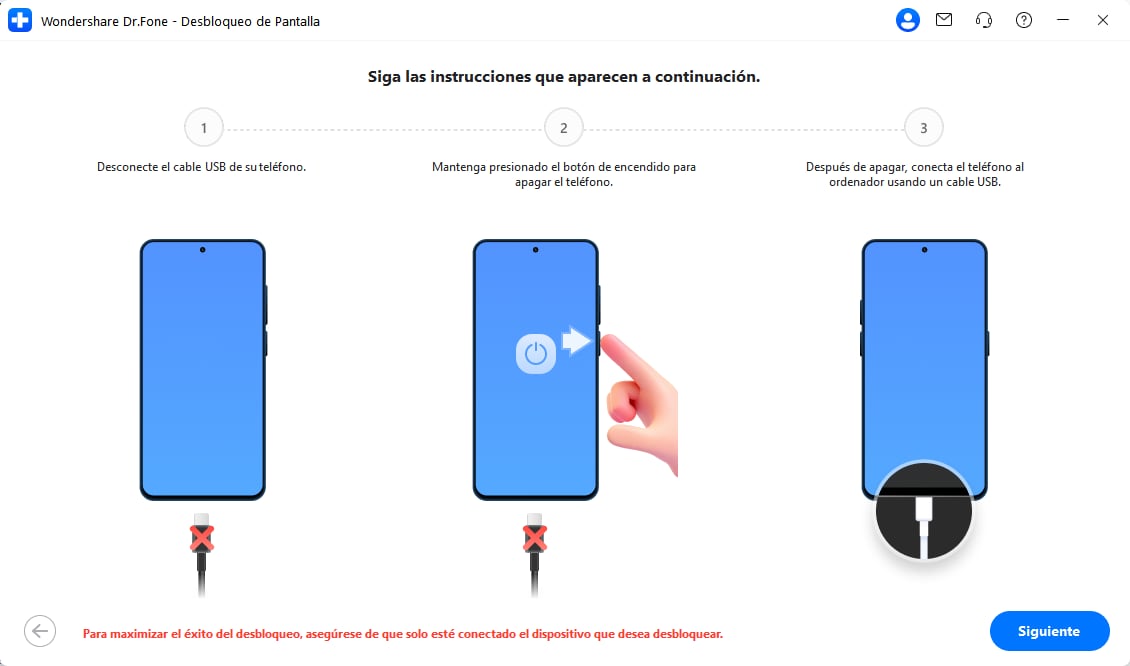 Wondershare Dr.Fone - Desbloqueo de Pantalla

Siga las instrucciones que aparecen a continuación.

1

Desconecte el cable USB de su teléfono.

2

Mantenga presionado el botón de encendido para apagar el teléfono.

3

Después de apagar, conecta el teléfono al ordenador usando un cable USB.

Para maximizar el éxito del desbloqueo, asegúrese de que solo esté conectado el dispositivo que desea desbloquear.

Siguiente